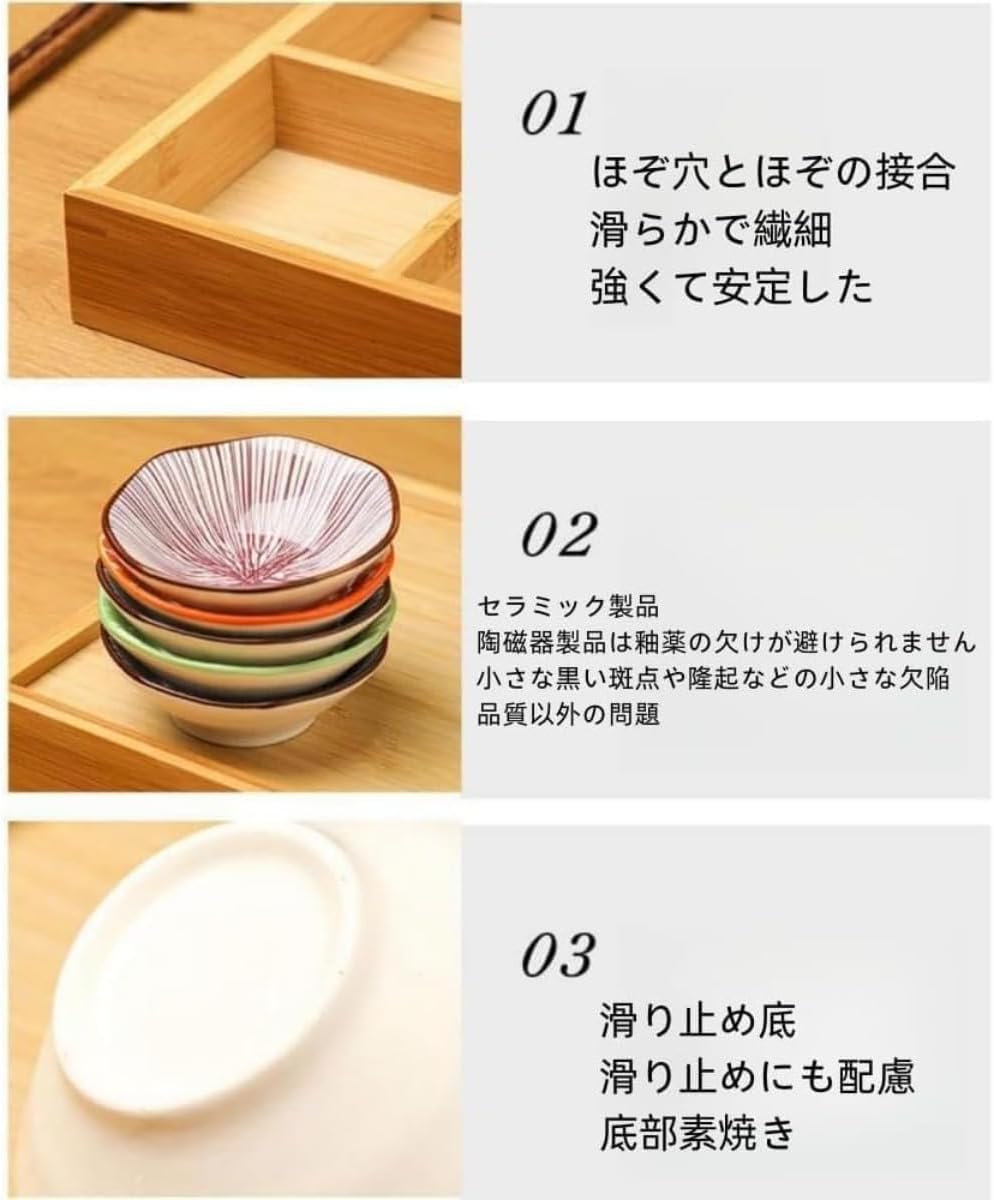 01

ほぞ穴とほぞの接合
滑らかで繊細
強くて安定した

02

セラミック製品
陶磁器製品は釉薬の欠けが避けられません
小さな黒い斑点や隆起などの小さな欠陥
品質以外の問題

03

滑り止め底
滑り止めにも配慮
底部素焼き